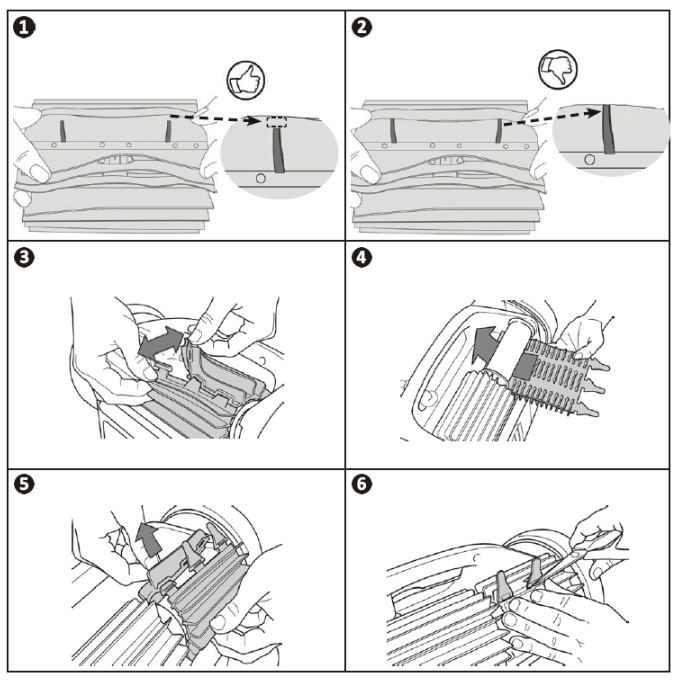 1

2

3

4

5

6