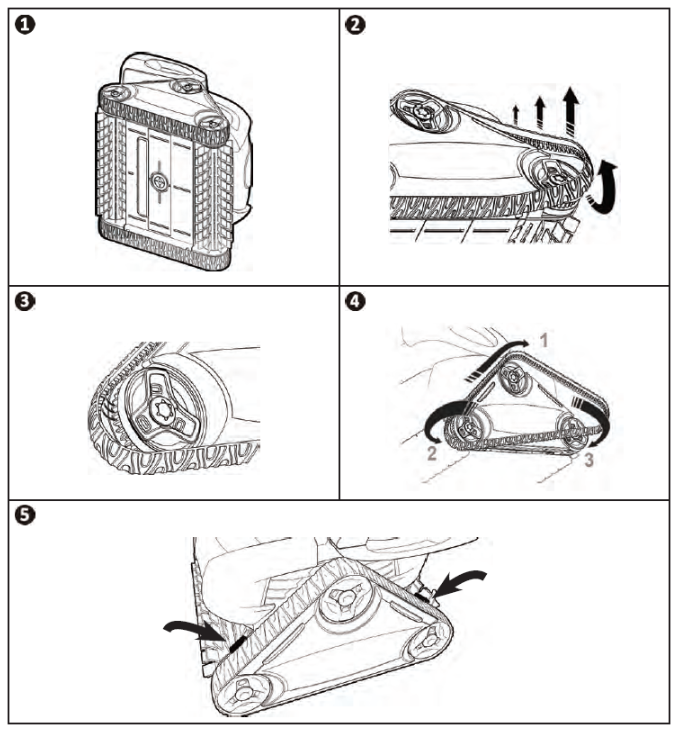 ❶

❷

❸

❹

1

2

3

❺