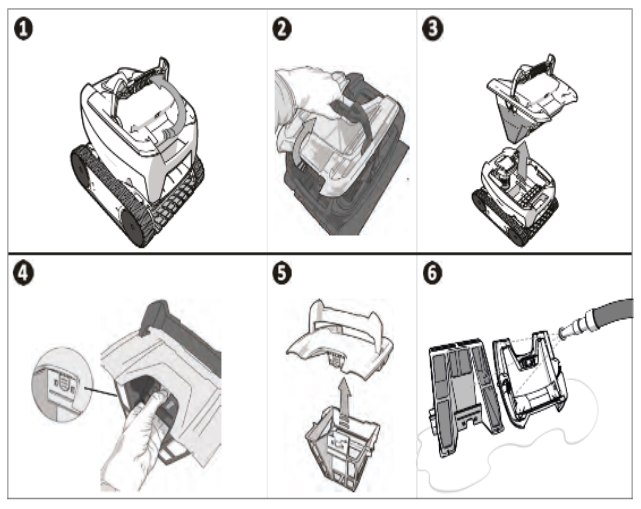 1

2

3

4

5

6