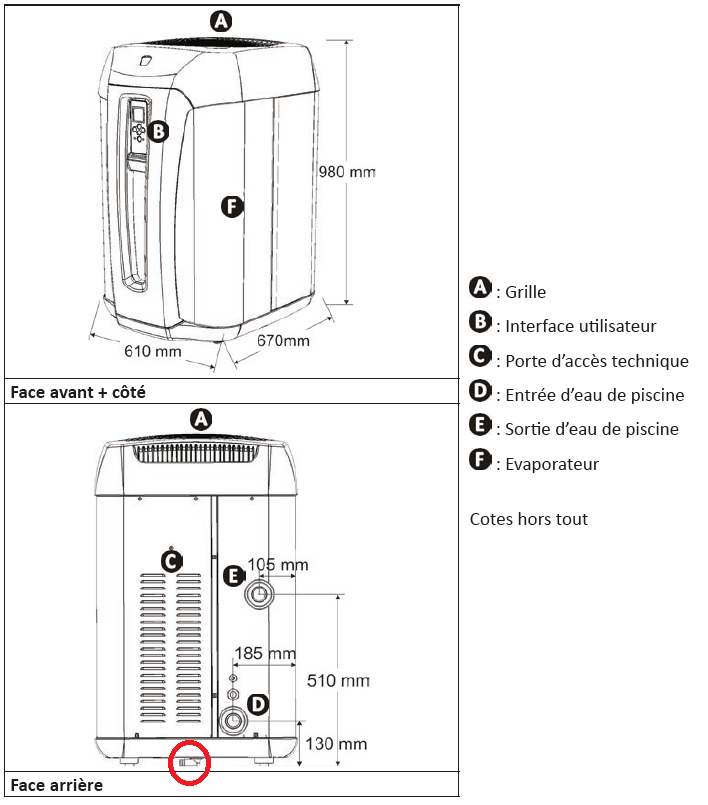 A

B

F

980 mm

610 mm

670mm

Face avant + côté

A

C

E

105 mm

185 mm

510 mm

D

130 mm

Face arrière

A : Grille

B : Interface utilisateur

C : Porte d'accès technique

D : Entrée d'eau de piscine

E : Sortie d'eau de piscine

F : Evaporateur

Cotes hors tout